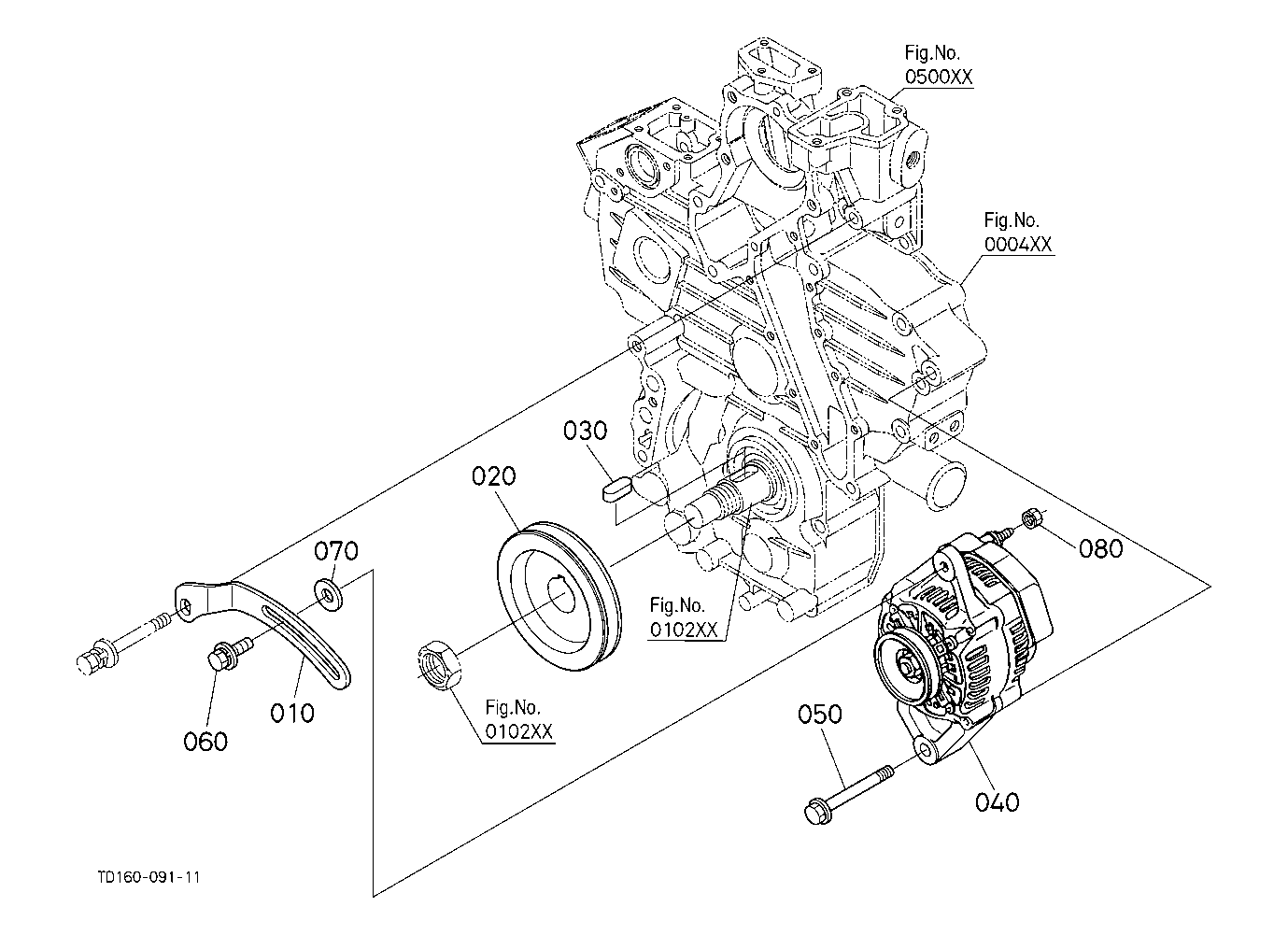 Fig.No.
0500XX

Fig.No.
0004XX

030

020

070

080

Fig.No.
0102XX

010

060

Fig.No.
0102XX

050

040

TD160-091-11